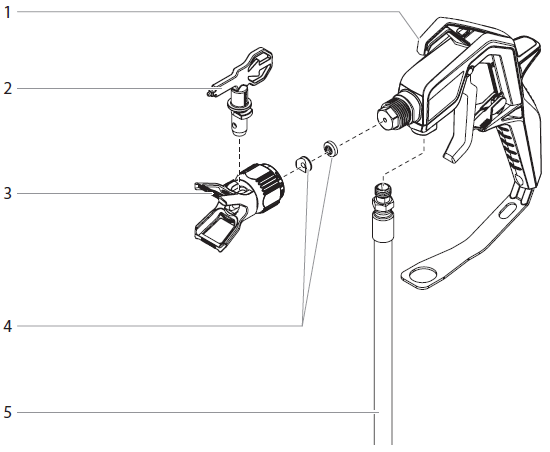 1
2
3
4
5